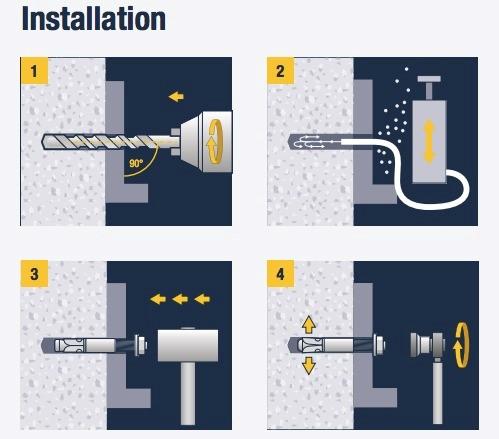 Installation

1

90°

2

3

4