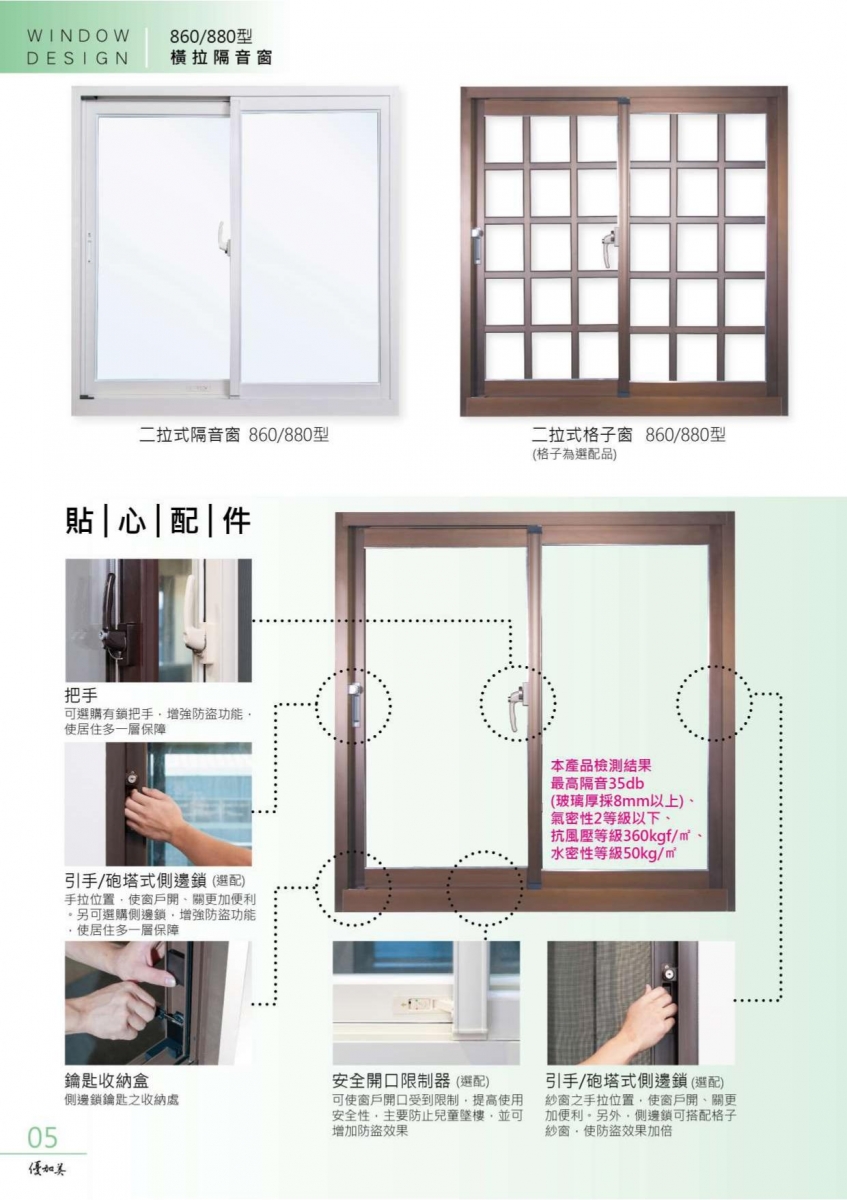 WINDOW DESIGN

860/880型
橫拉隔音窗

二拉式隔音窗 860/880型

二拉式格子窗 860/880型
(格子為選配品)

貼|心|配|件

把手
可選購有鎖把手，增強防盜功能，使居住多一層保障

引手/砲塔式側邊鎖 (選配)
手拉位置，使窗戶開、關更加便利。另可選購側邊鎖，增強防盜功能，使居住多一層保障

鑰匙收納盒
側邊鎖鑰匙之收納處

本產品檢測結果
最高隔音35db
(玻璃厚採8mm以上)、
氣密性2等級以下、
抗風壓等級360kgf/㎡、
水密性等級50kg/㎡

安全開口限制器 (選配)
可使窗戶開口受到限制，提高使用安全性，主要防止兒童墜樓，並可增加防盜效果

引手/砲塔式側邊鎖 (選配)
紗窗之手拉位置，使窗戶開、關更加便利。另外，側邊鎖可搭配格子紗窗，使防盜效果加倍

05

優加美