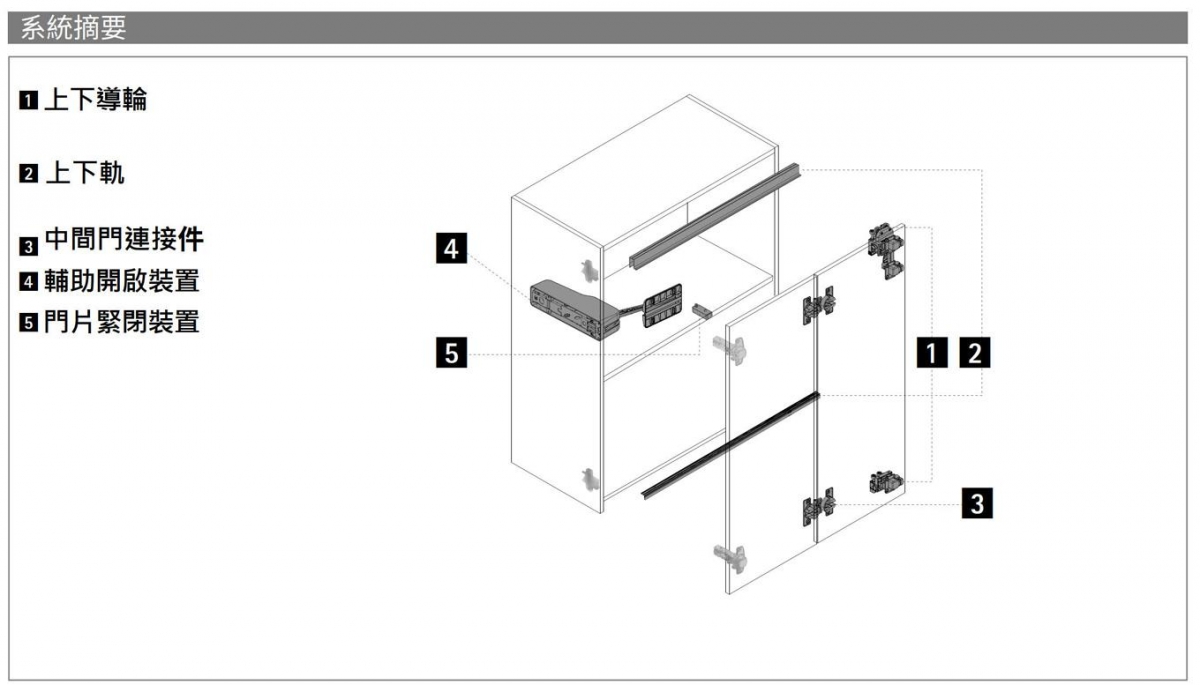 系統摘要

1 上下導輪

2 上下軌

3 中間門連接件
4 輔助開啟裝置
5 門片緊閉裝置

4

5

1 2

3