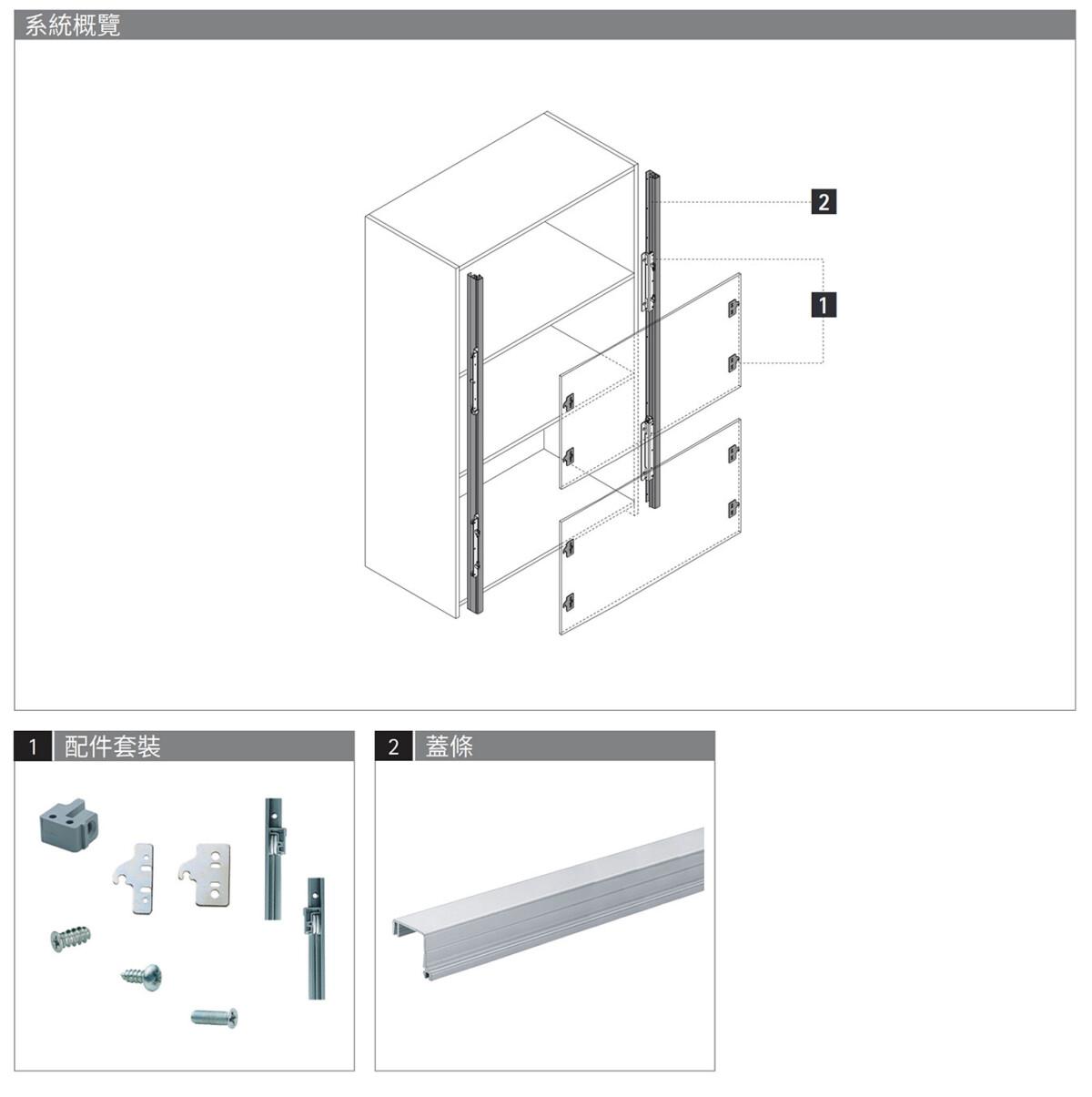 系統概覽

2

1

1 配件套裝

2 蓋條