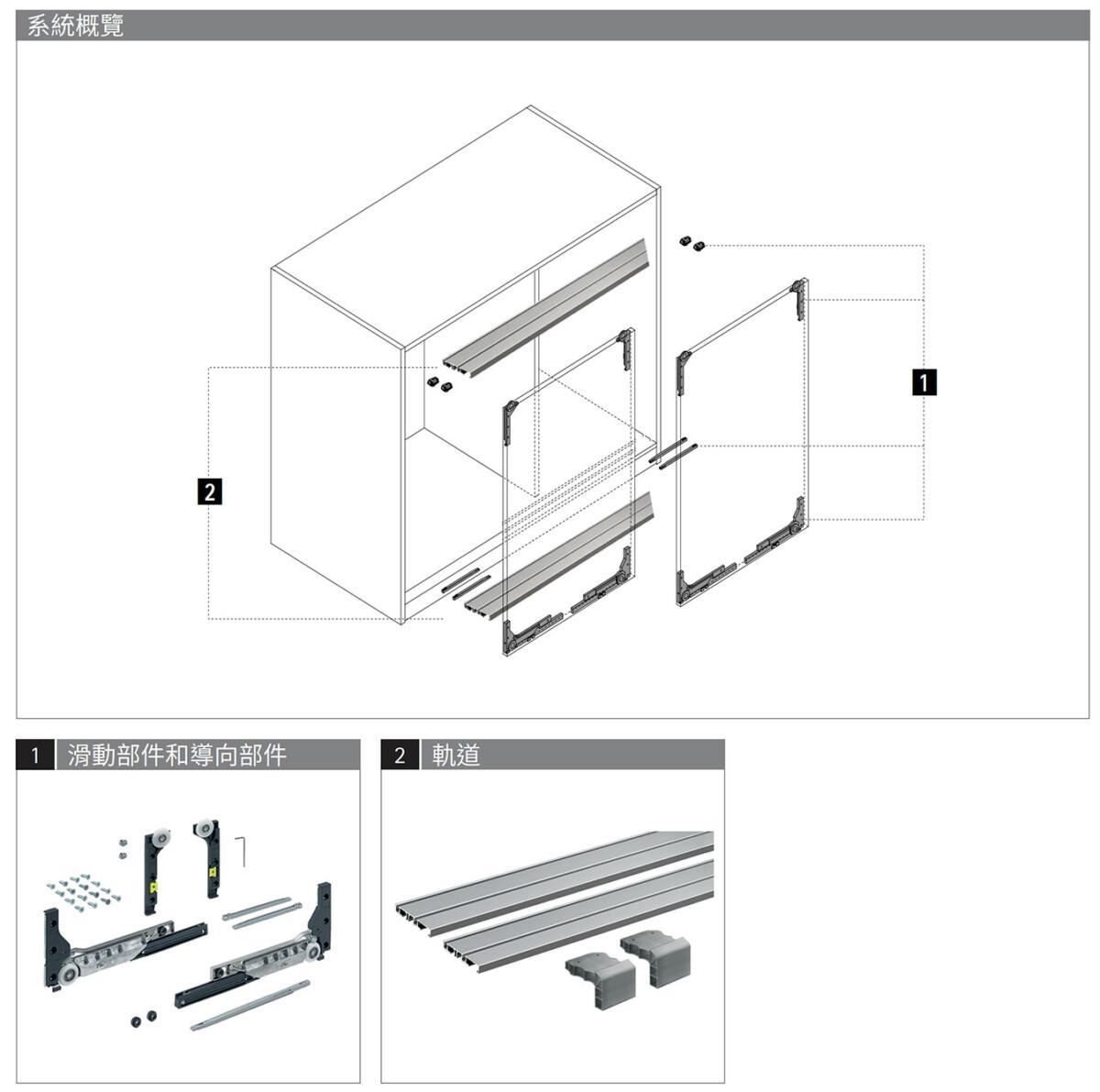 系統概覽

1

2

1 滑動部件和導向部件

2 軌道