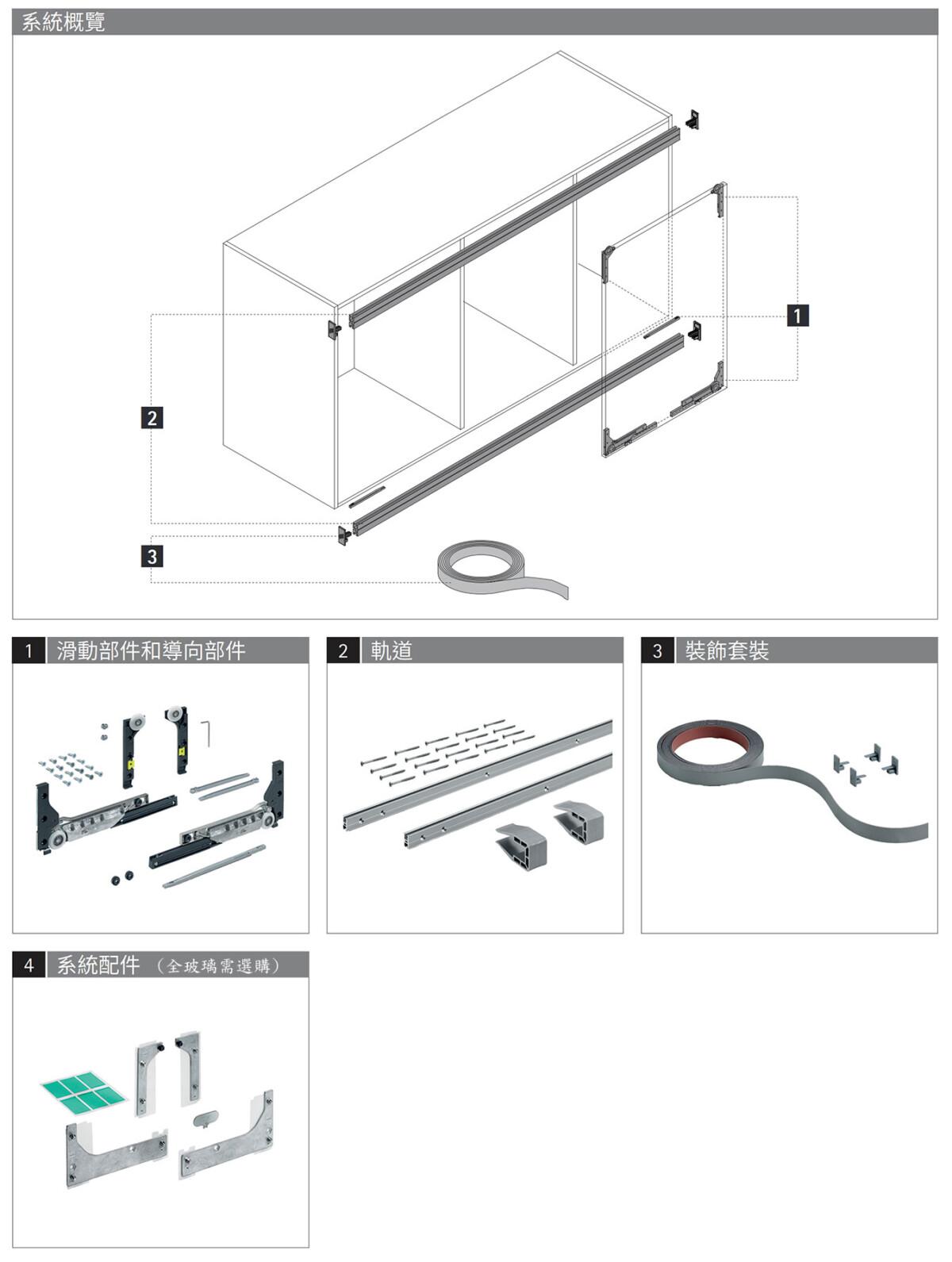 系統概覽

1

2

3

1 滑動部件和導向部件

2 軌道

3 裝飾套裝

4 系統配件 （全玻璃需選購）