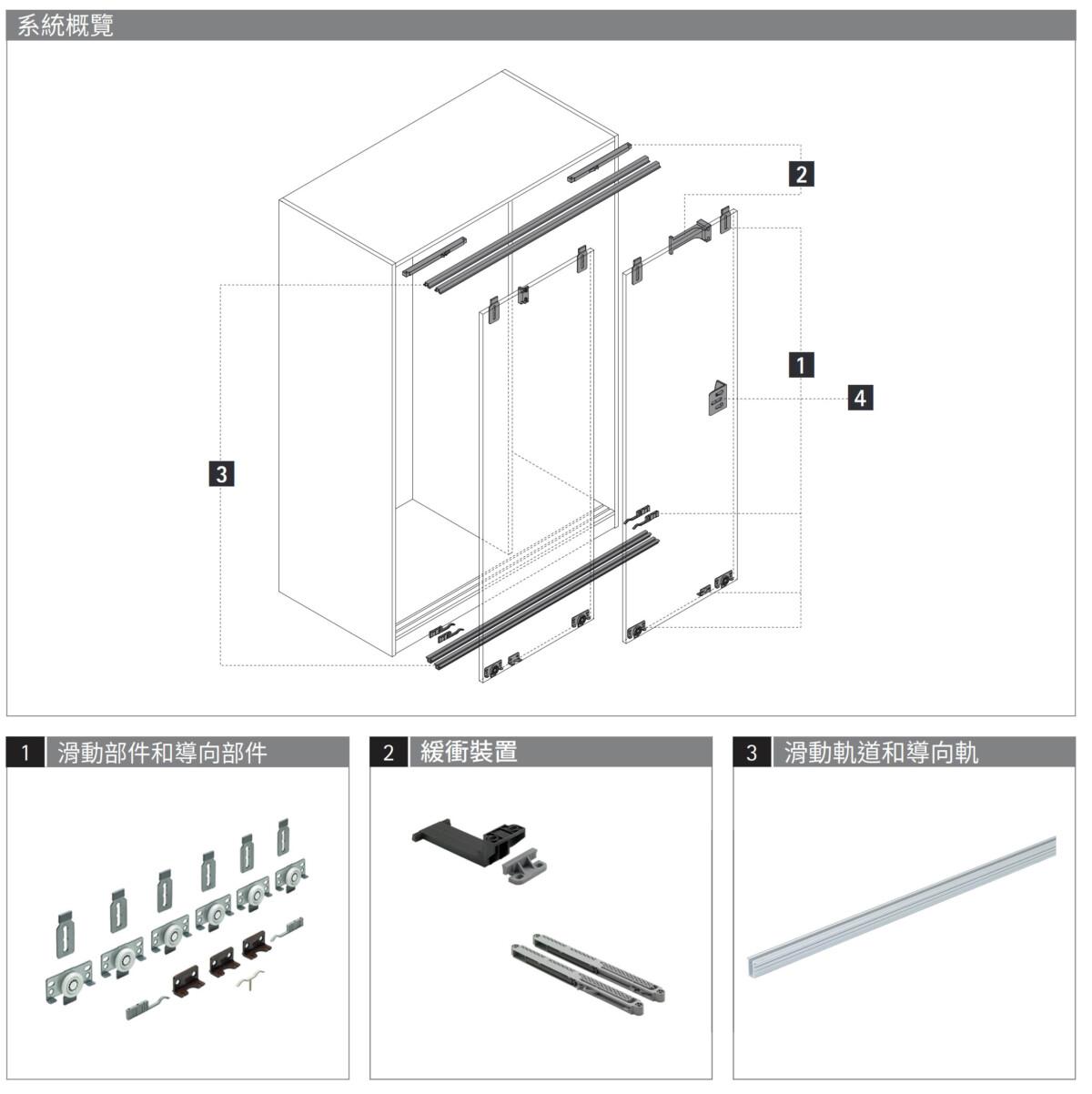 系統概覽

2

1

4

3

1 滑動部件和導向部件

2 緩衝裝置

3 滑動軌道和導向軌