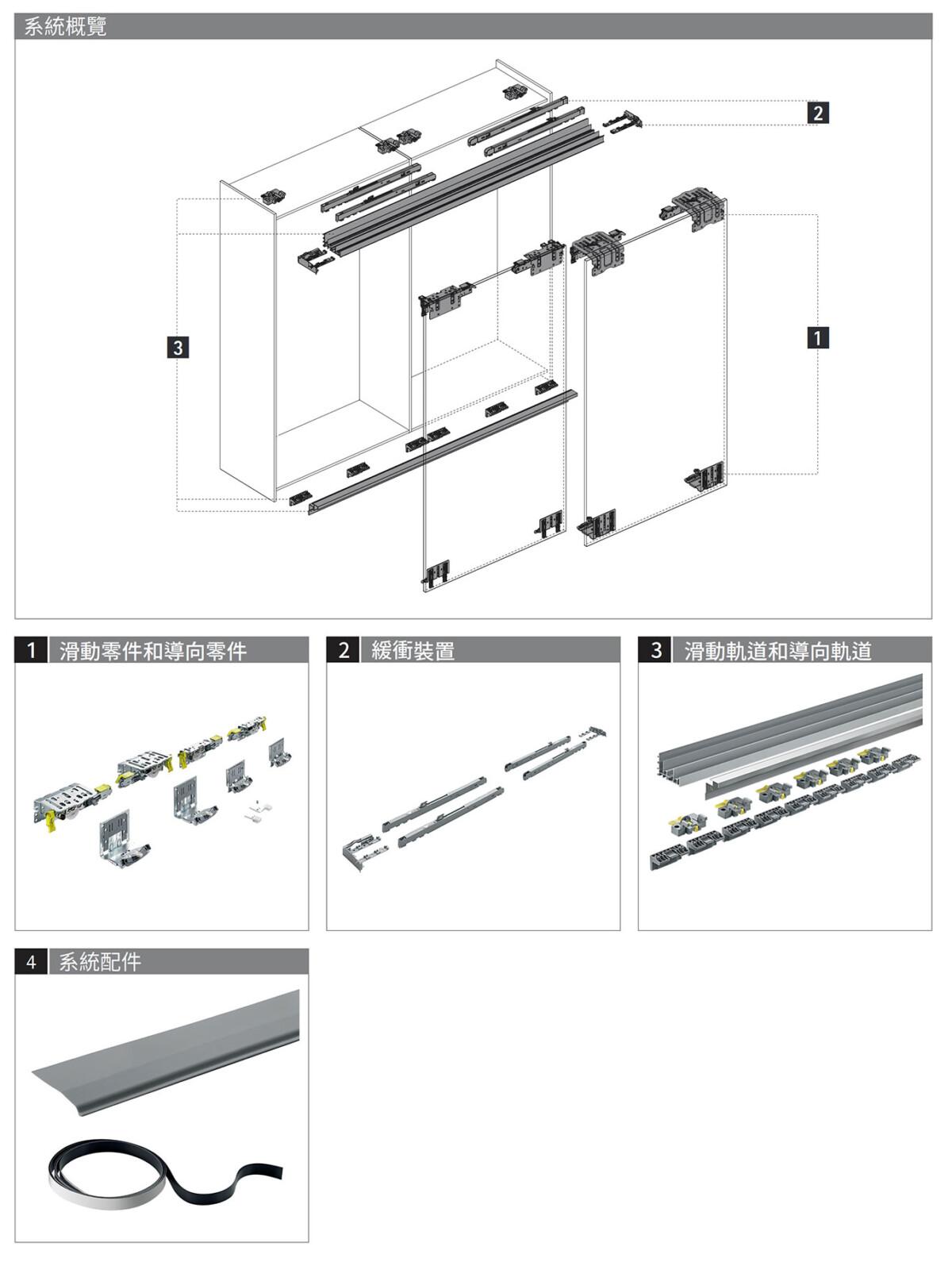 系統概覽

2

3

1

1 滑動零件和導向零件

2 緩衝裝置

3 滑動軌道和導向軌道

4 系統配件