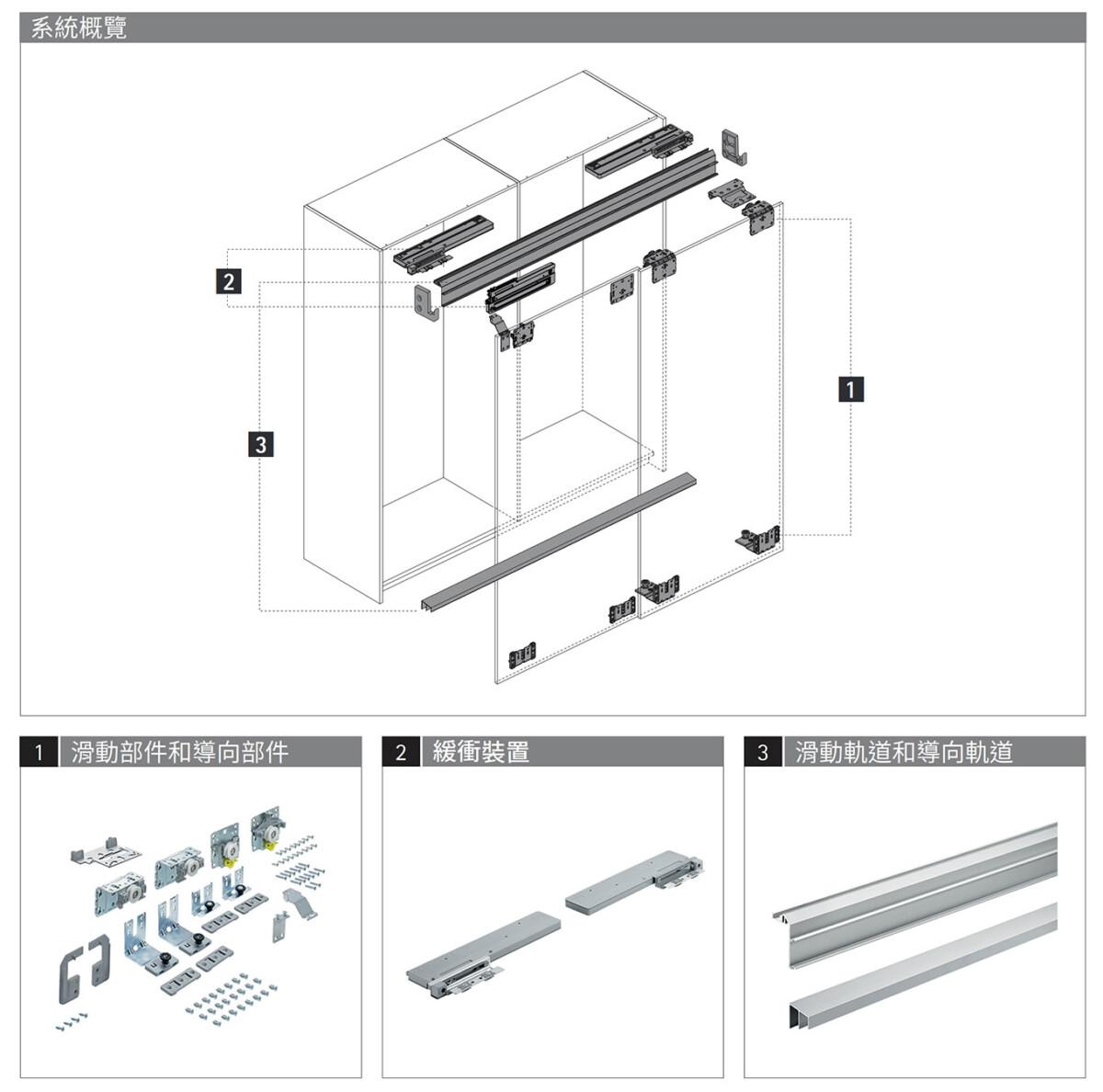 系統概覽

2

3

1

1 滑動部件和導向部件

2 緩衝裝置

3 滑動軌道和導向軌道