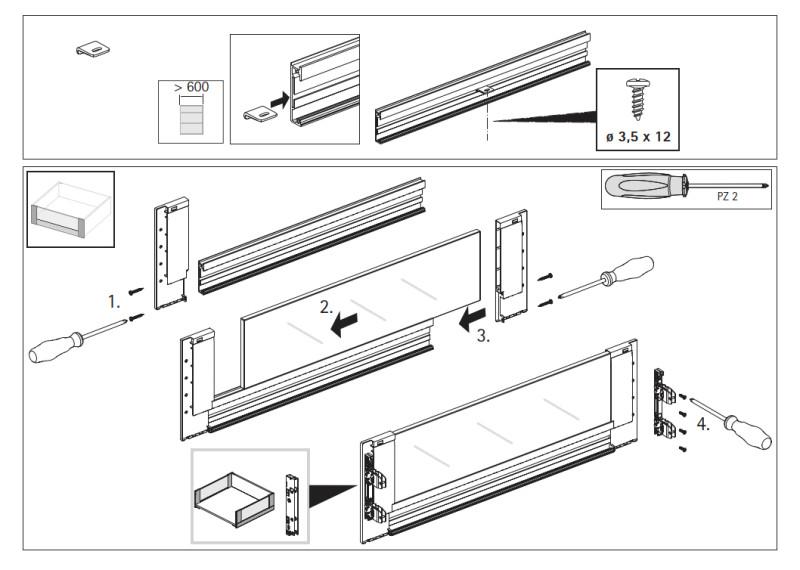 > 600

ø 3,5 x 12

PZ 2

1.

2.

3.

4.